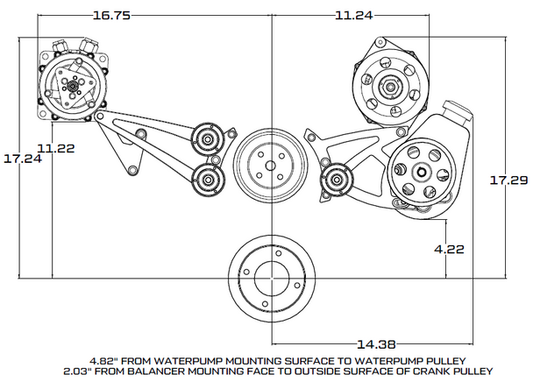 16.75
11.24
11.22
17.24
17.29
4.22
14.38

4.82" FROM WATERPUMP MOUNTING SURFACE TO WATERPUMP PULLEY
2.03" FROM BALANCER MOUNTING FACE TO OUTSIDE SURFACE OF CRANK PULLEY